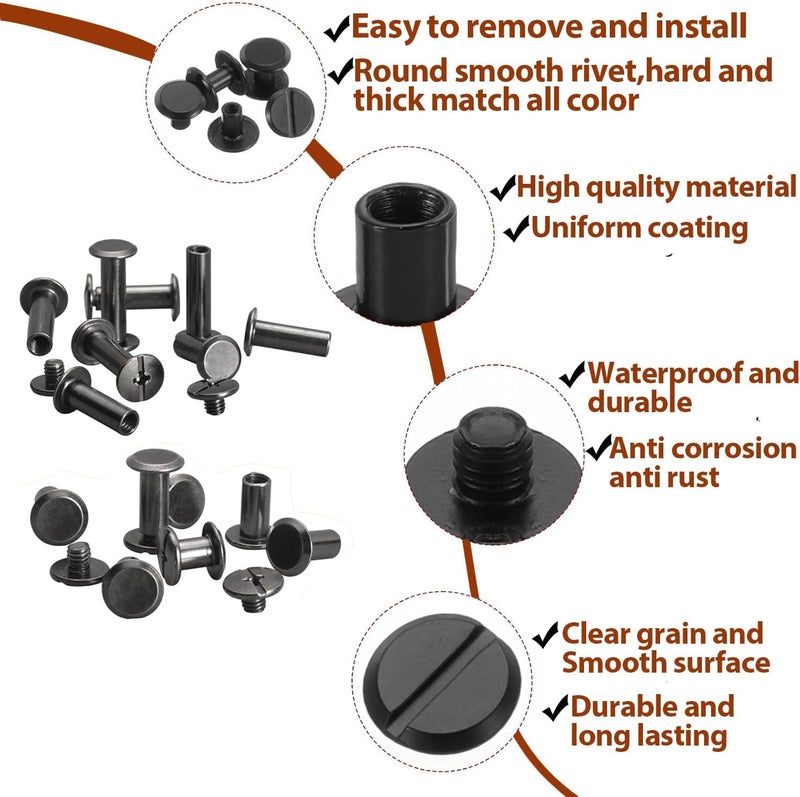 ✔Easy to remove and install
✔Round smooth rivet,hard and thick match all color

✔High quality material
✔Uniform coating

✔Waterproof and durable
✔Anti corrosion anti rust

✔Clear grain and Smooth surface
✔Durable and long lasting